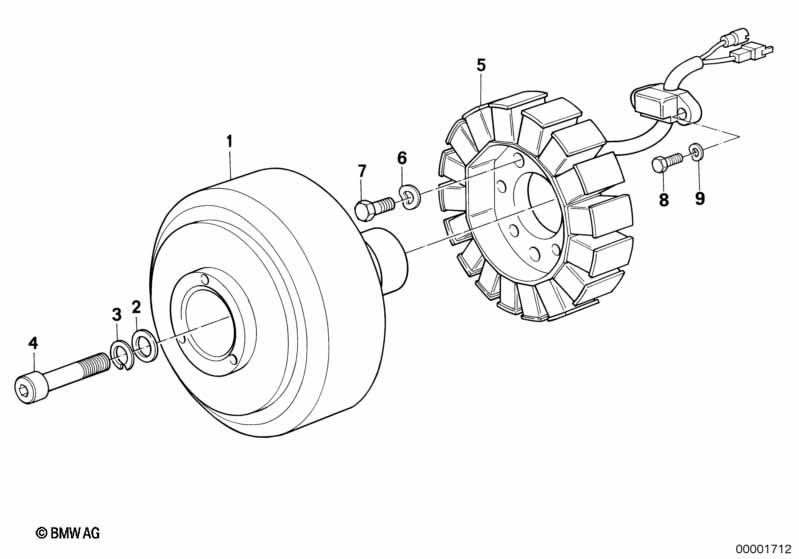 5
1
7
6
8
9
3
2
4
© BMW AG
00001712