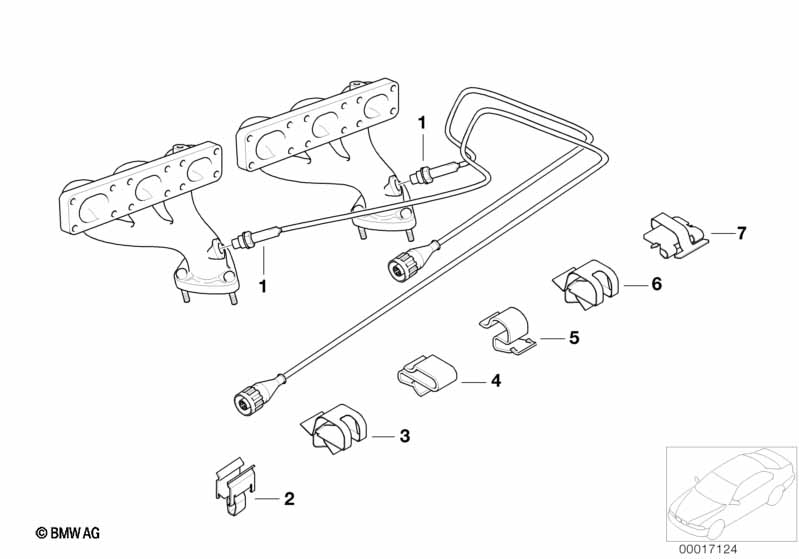 1
1
7
6
5
4
3
2
© BMW AG
00017124