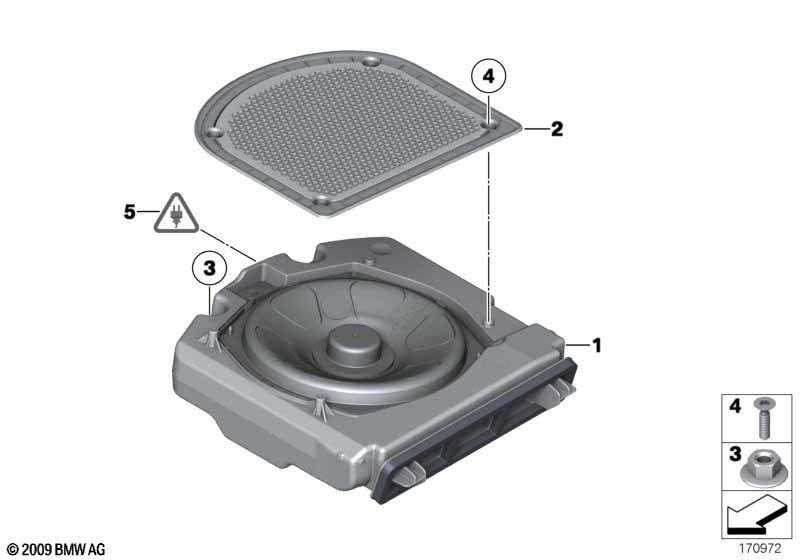 4
2
5
3
1
4
3
© 2009 BMW AG
170972