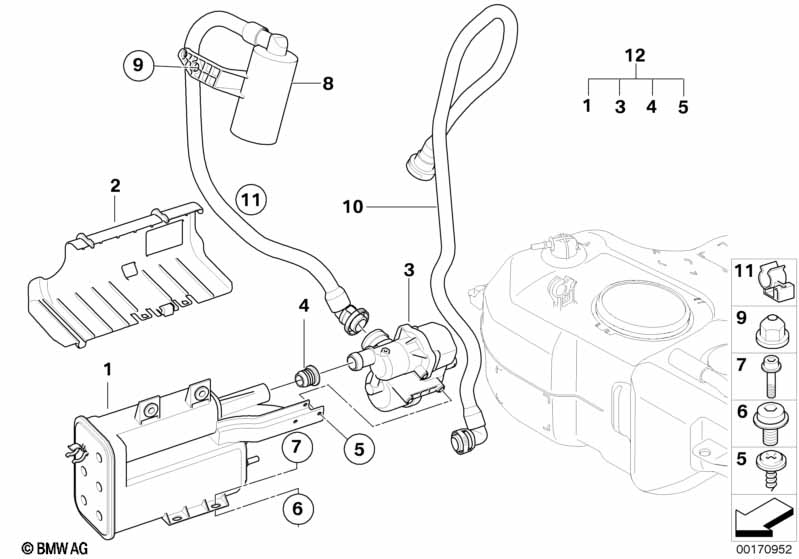 9
8
12
1 3 4 5
2
11
10
3
4
1
5
7
6
11
9
7
6
5
© BMW AG
00170952