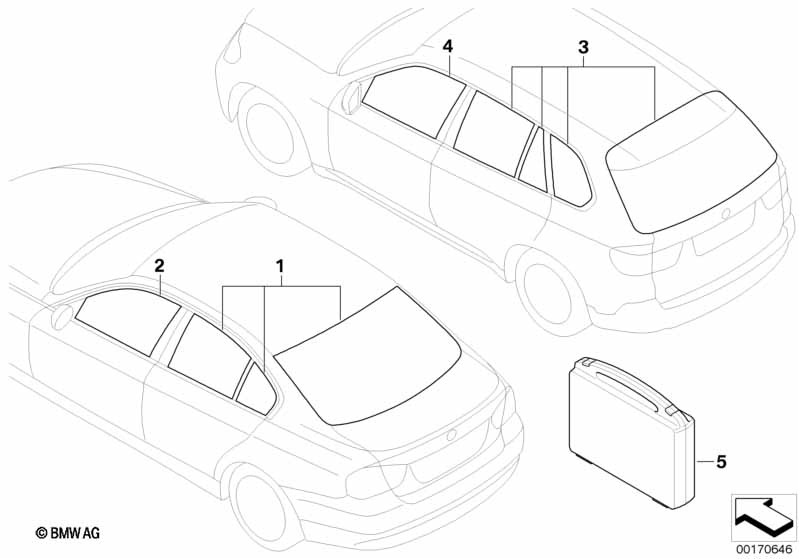 4
3
2
1
5
© BMW AG
00170646