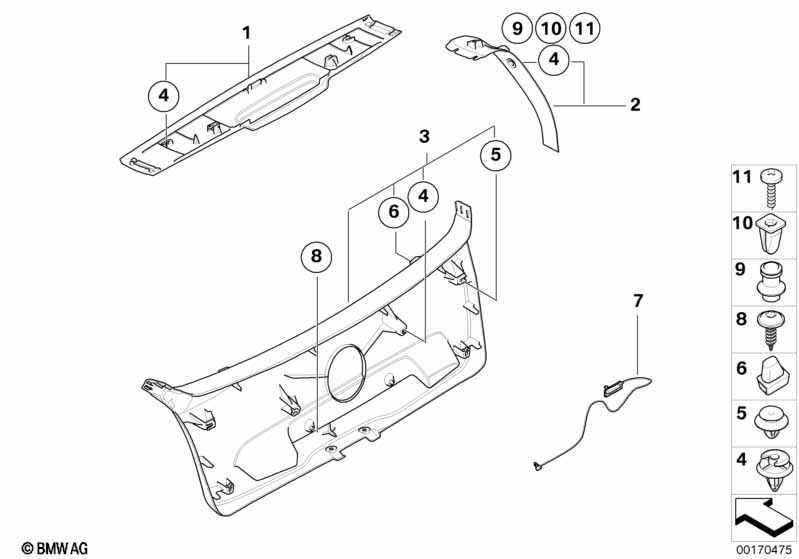 1
4
9 10 11
4
2
3
5
6 4
8
7
11
10
9
8
6
5
4
© BMW AG
00170475