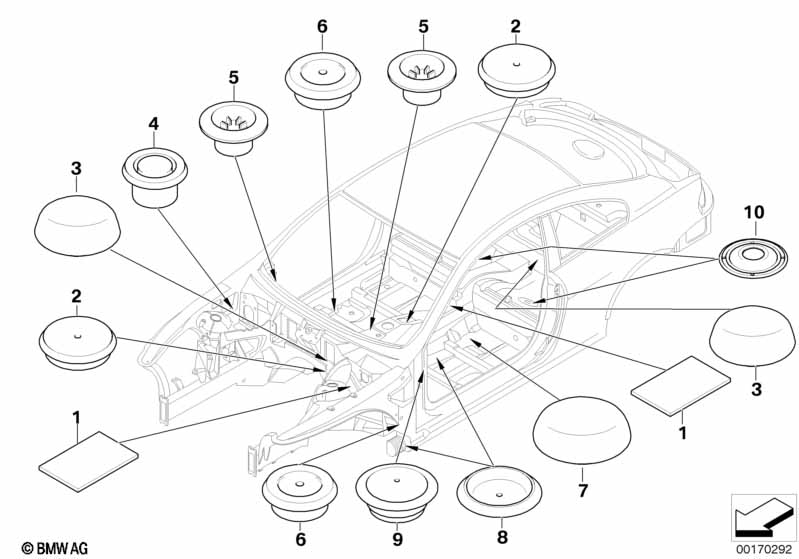 6
5
2
5
4
3
10
2
3
1
1
7
6
9
8
© BMW AG
00170292