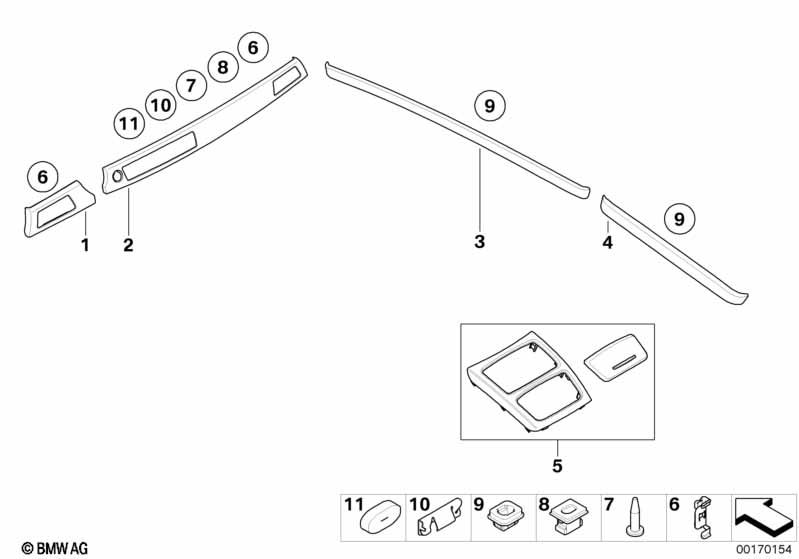 6
8
7
10
11
6
9
9
1
2
3
4
5
11
10
9
8
7
6
© BMW AG
00170154