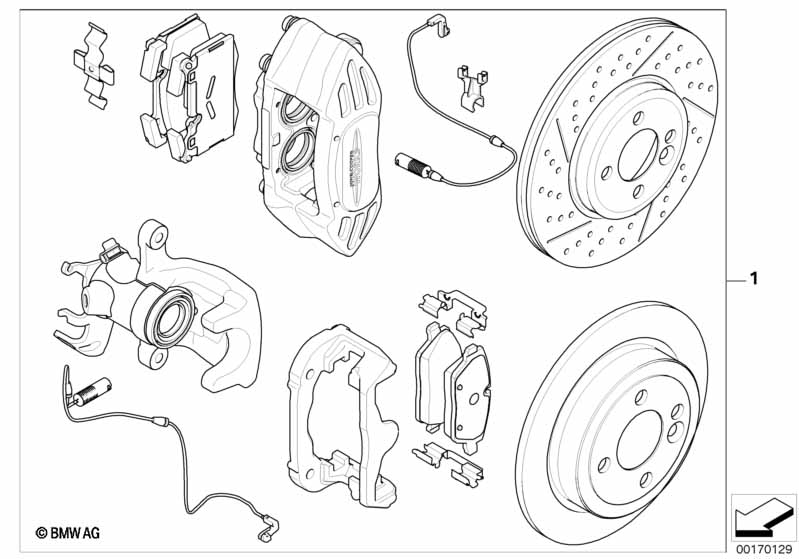 1

© BMW AG

00170129