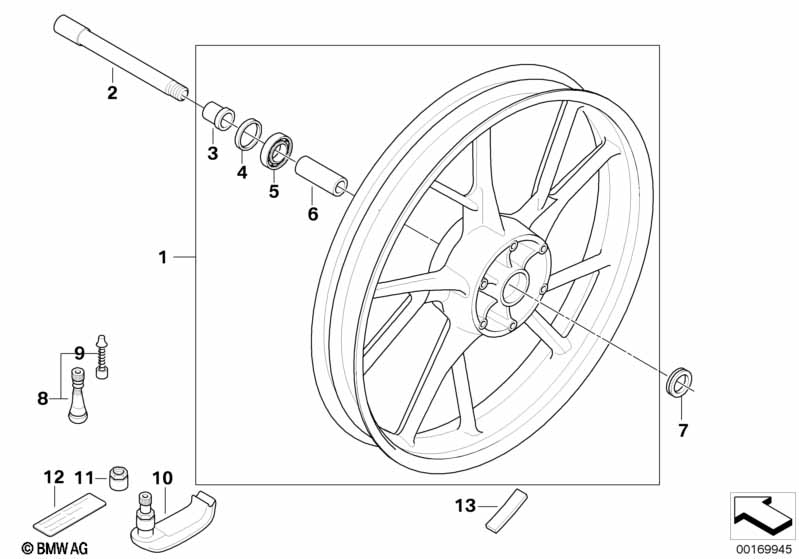 2
3
4
5
6
1
9
8
7
12
11
10
13
© BMW AG
00169945