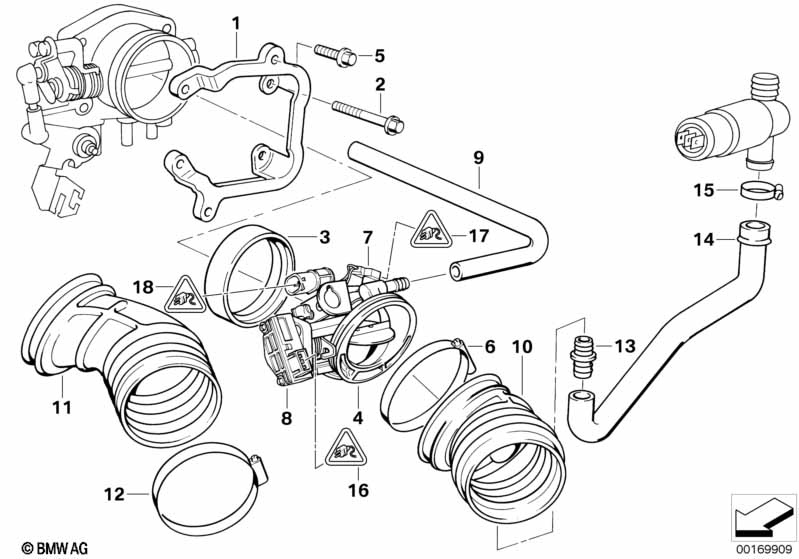 1
5
2
9
15
14
3
7
17
18
6
10
13
11
8
4
16
12
© BMW AG
00169909