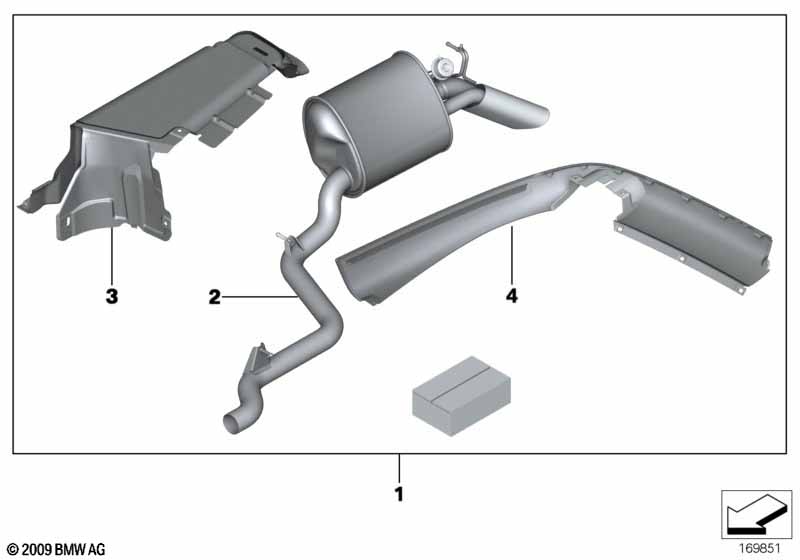 3
2
4
1
© 2009 BMW AG
169851