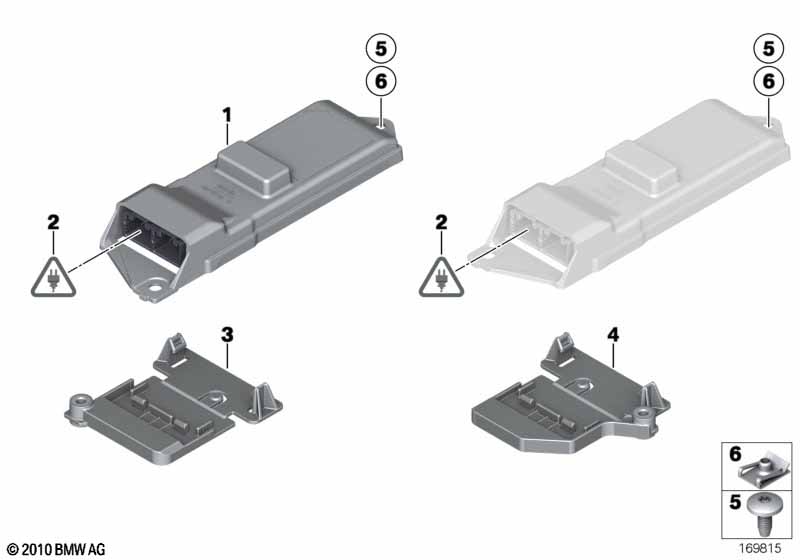 5
6
1
2
5
6
2
3
4
6
5
© 2010 BMW AG
169815