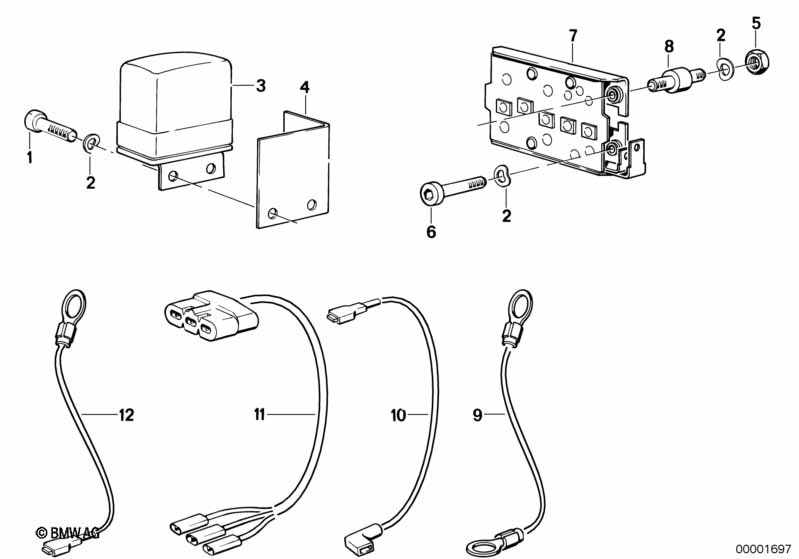 7
8
2
5
3
4
1
2
6
2
12
11
10
9
©BMW AG
00001697