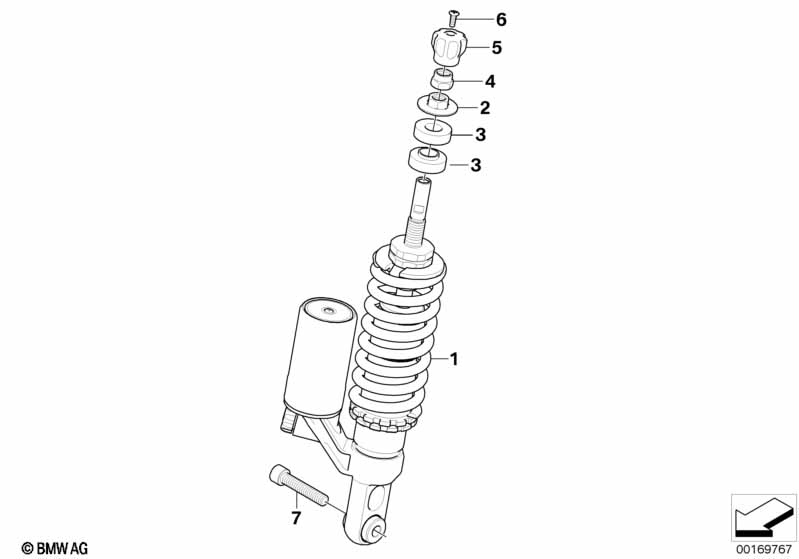 6
5
4
2
3
3
1
7
© BMW AG
00169767