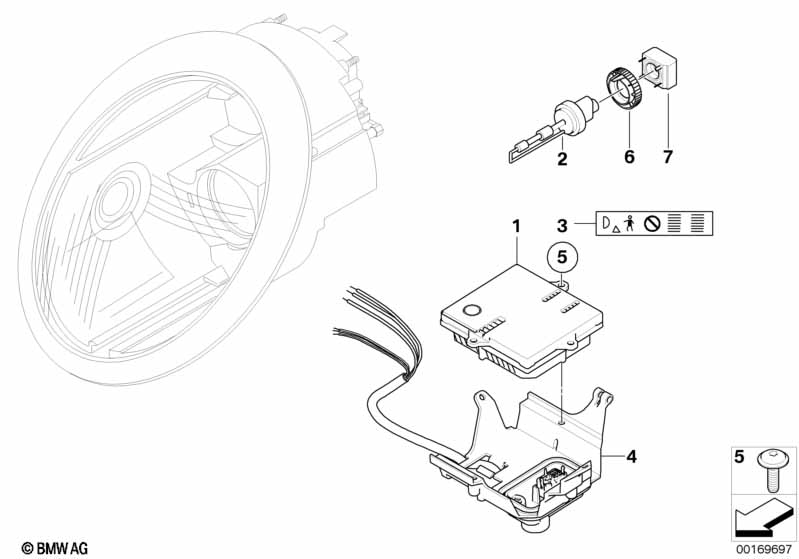 2
6
7
1
3
D
5
4
5
© BMW AG
00169697