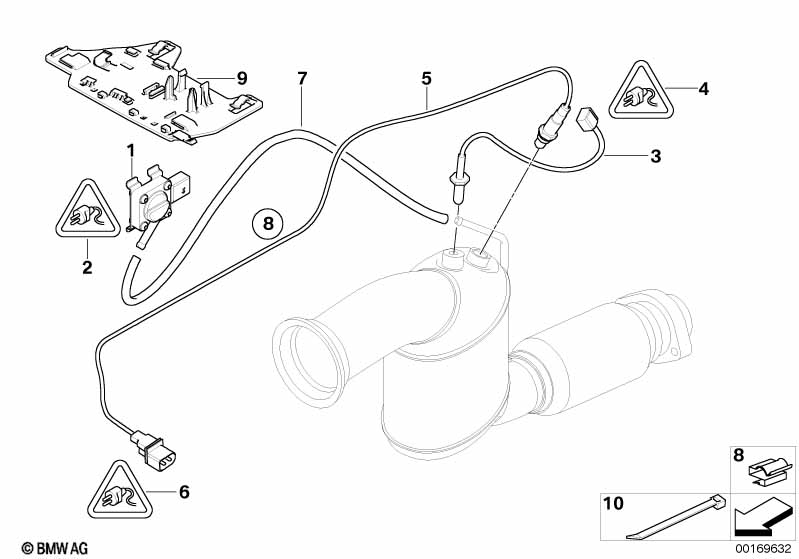 9
7
5
4
1
3
8
2
6
8
10
© BMW AG
00169632