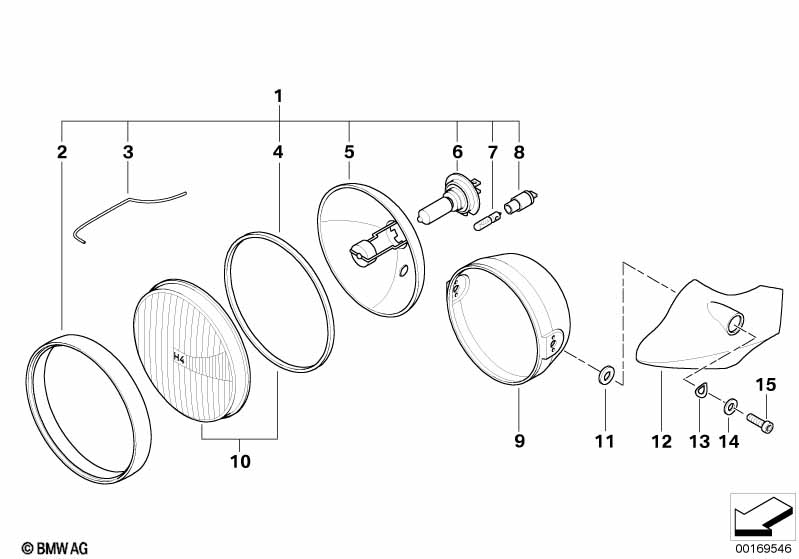 1
2
3
4
5
6
7
8
H4
9
10
11
12
13
14
15
© BMW AG
00169546