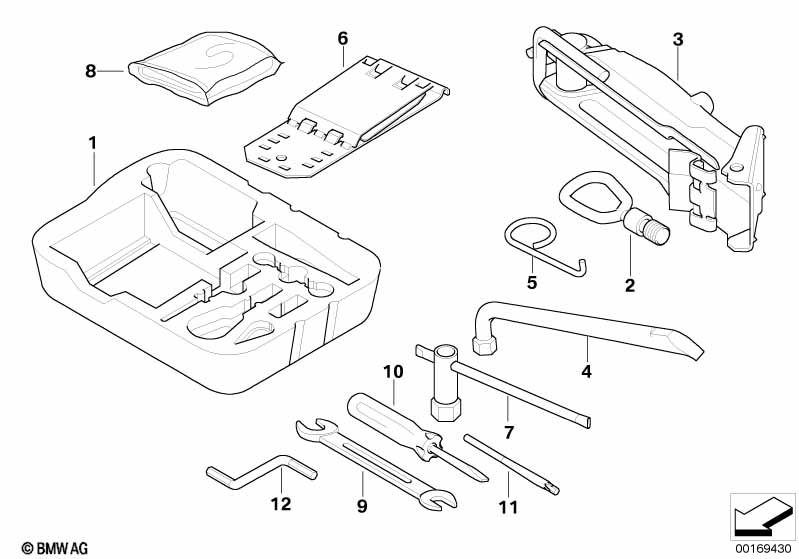 8
6
3
1
5
2
4
10
7
12
9
11
© BMW AG
00169430