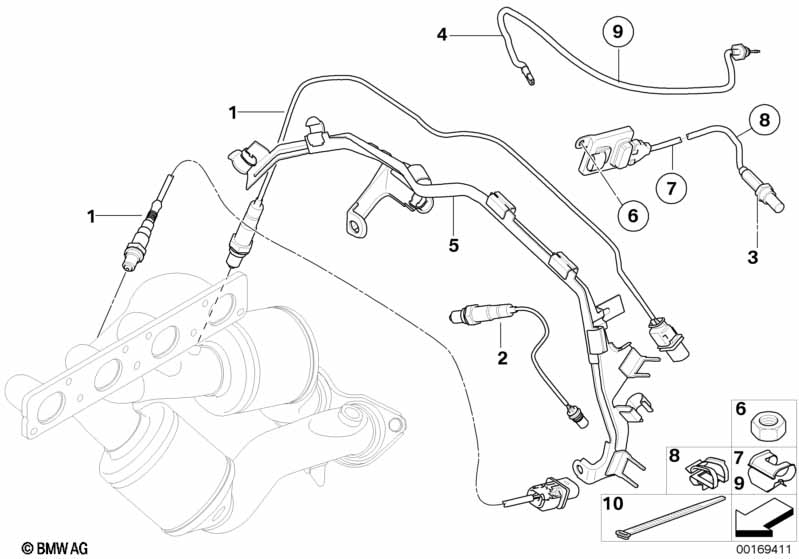 4
9
1
8
7
6
1
5
3
2
6
8
7
9
10
© BMW AG
00169411