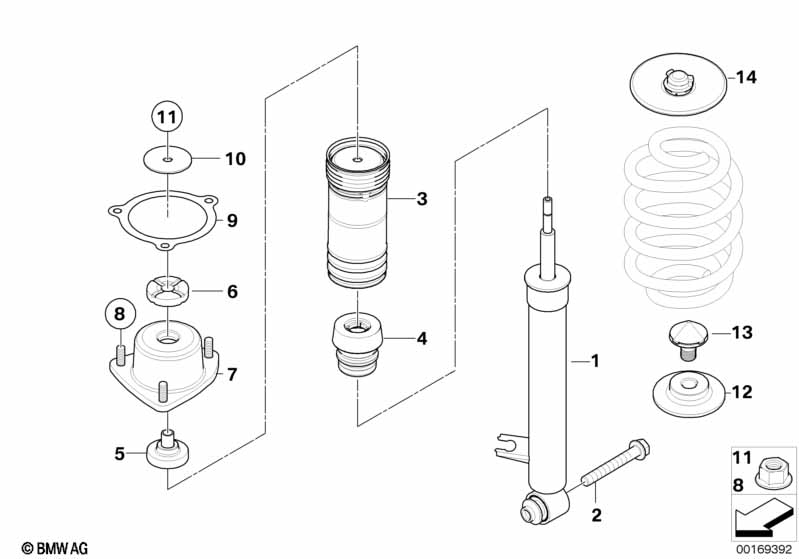 11
10
9
6
8
7
5
3
4
1
2
14
13
12
11
8
© BMW AG
00169392