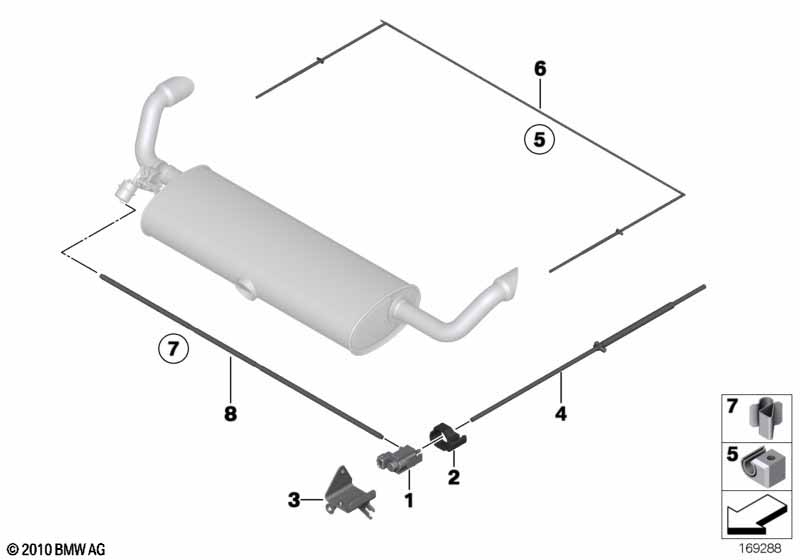 6
5
7
8
4
2
1
3
7
5
© 2010 BMW AG
169288