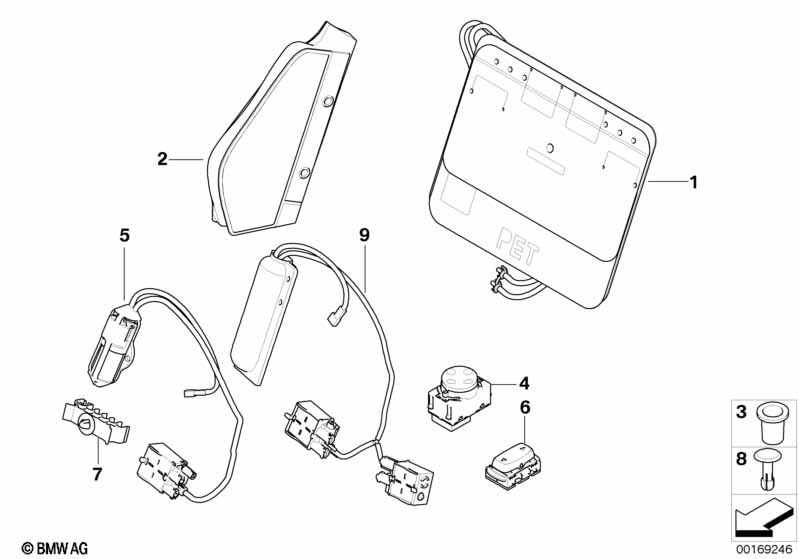 2
1
PET
5
9
4
6
7
3
8
© BMW AG
00169246