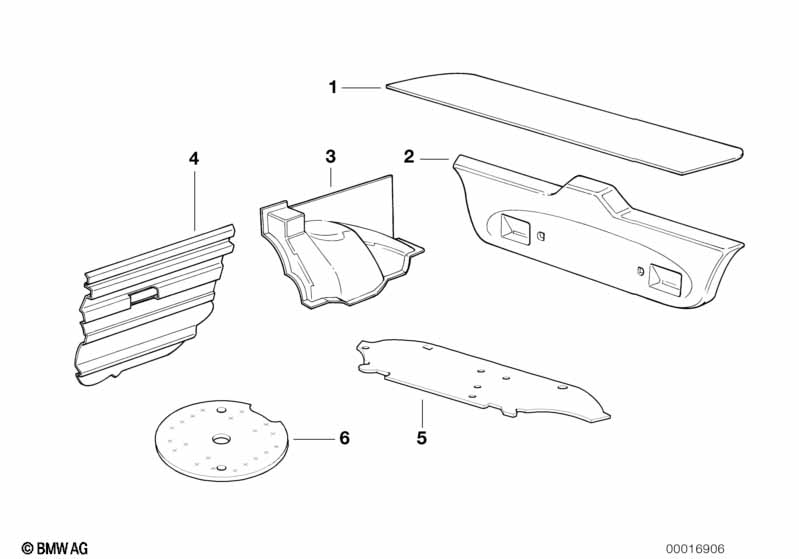 1
4
3
2
6
5
© BMW AG
00016906