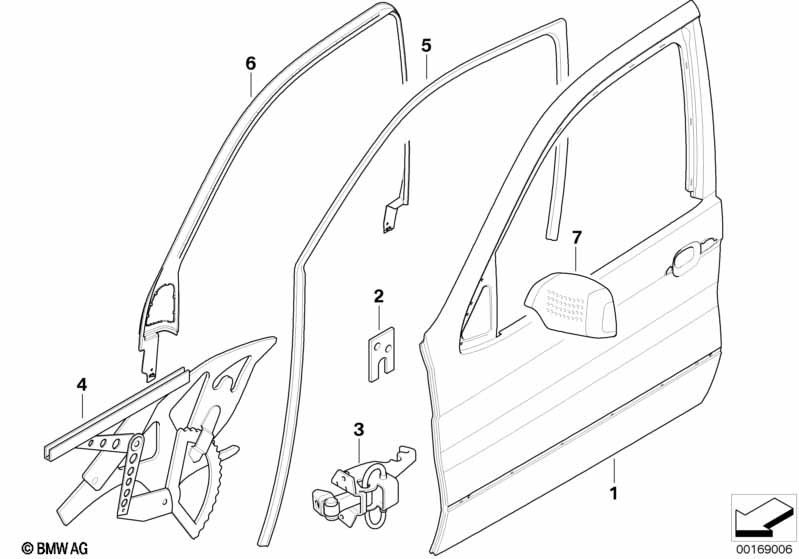 6
5
7
2
4
3
1
© BMW AG
00169006