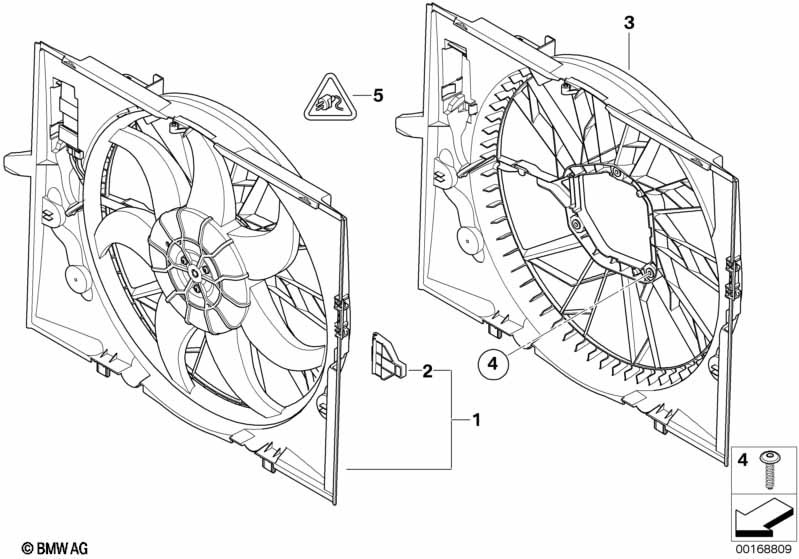 3
5
2
1
4
4
© BMW AG
00168809