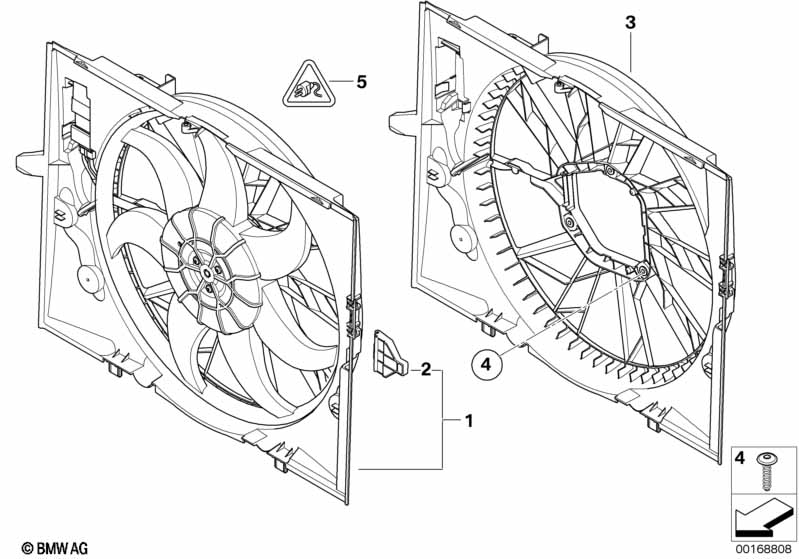 3

5

2

1

4

4

© BMW AG

00168808