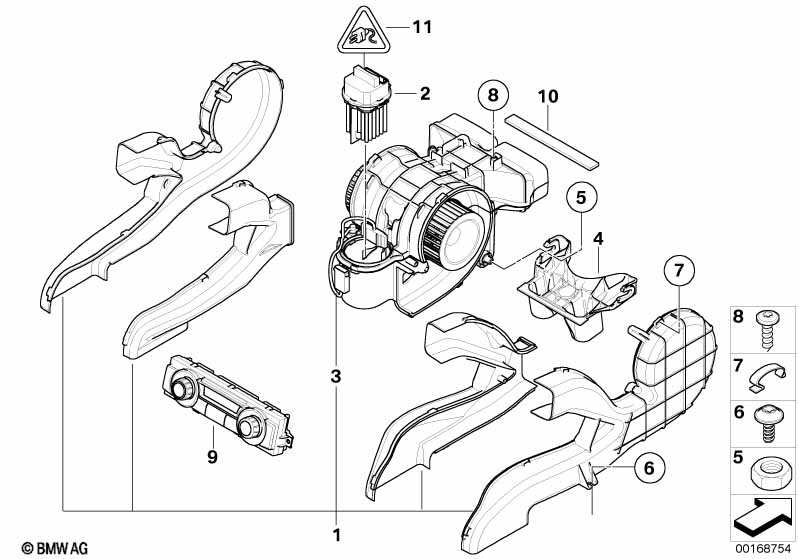 11
2
8
10
5
4
7
3
9
6
1
8
7
6
5
© BMW AG
00168754