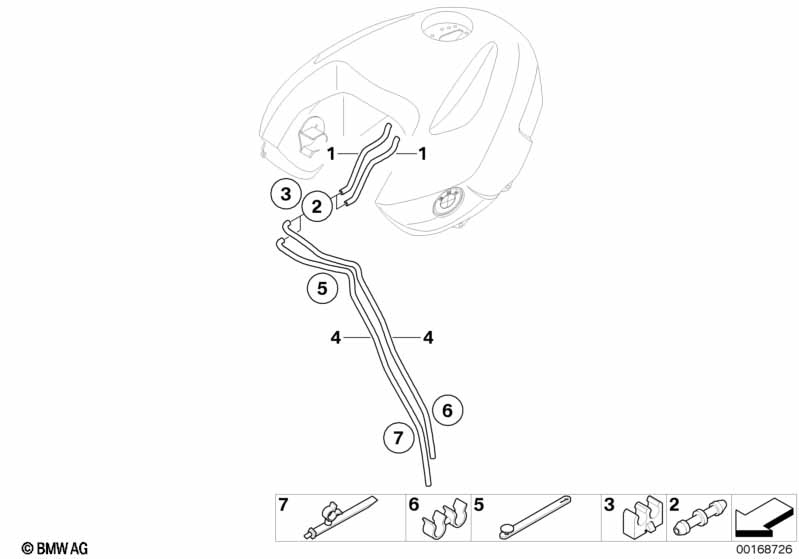 1
1
3
2
5
4
4
6
7
7
6
5
3
2
© BMW AG
00168726