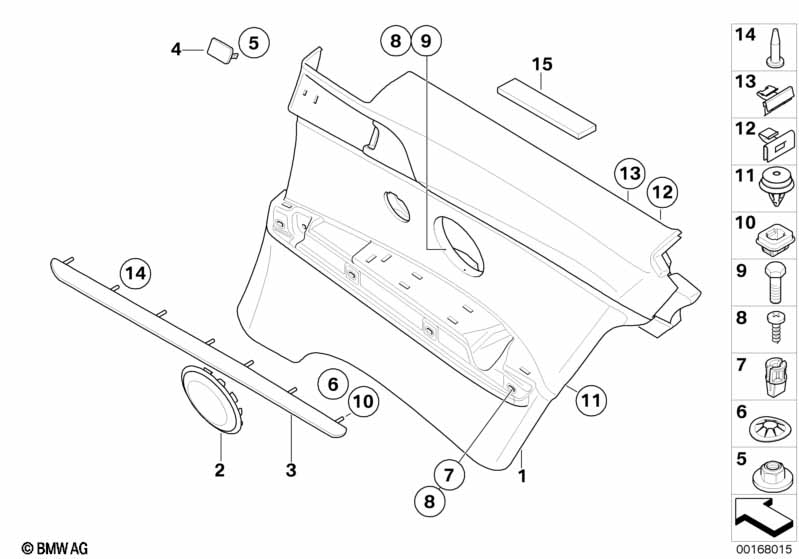 4
5
8
9
15
13
12
14
6
10
11
2
3
7
8
1
14
13
12
11
10
9
8
7
6
5
© BMW AG
00168015