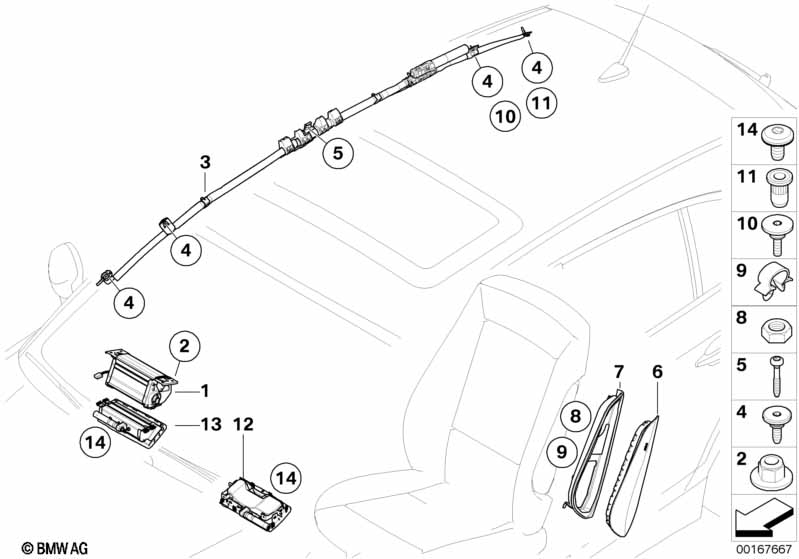 4
4
10
11
5
3
4
4
2
1
13
14
12
14
7
6
8
9
14
11
10
9
8
5
4
2
© BMW AG
00167667