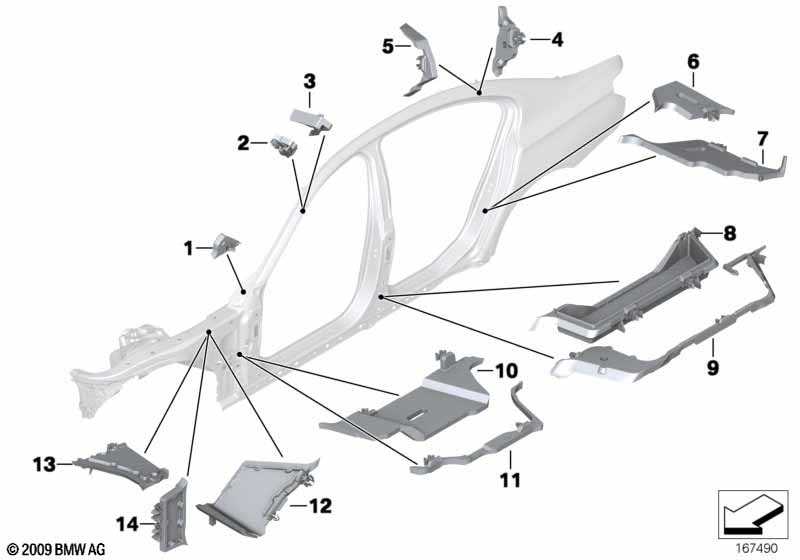 5
4
3
6
2
7
1
8
9
10
11
13
12
14
© 2009 BMW AG
167490