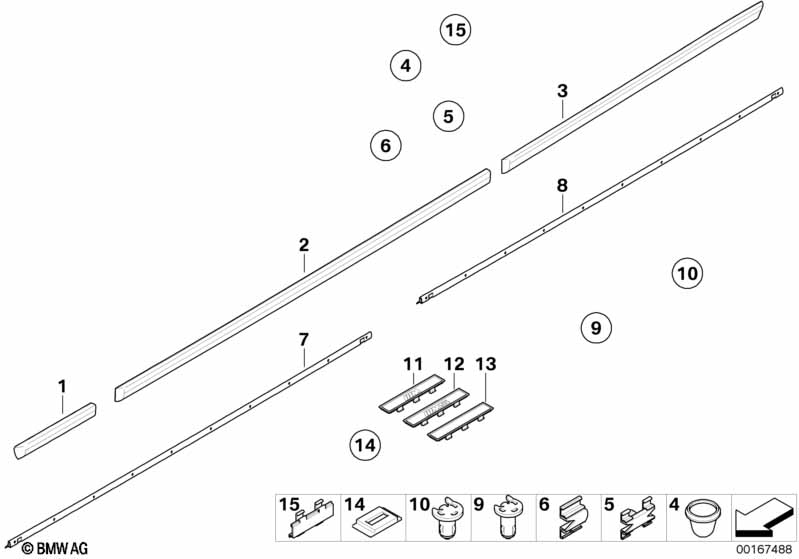 15
4
3
5
6
8
2
10
9
7
11
12
13
1
14
15
14
10
9
6
5
4
© BMW AG
00167488