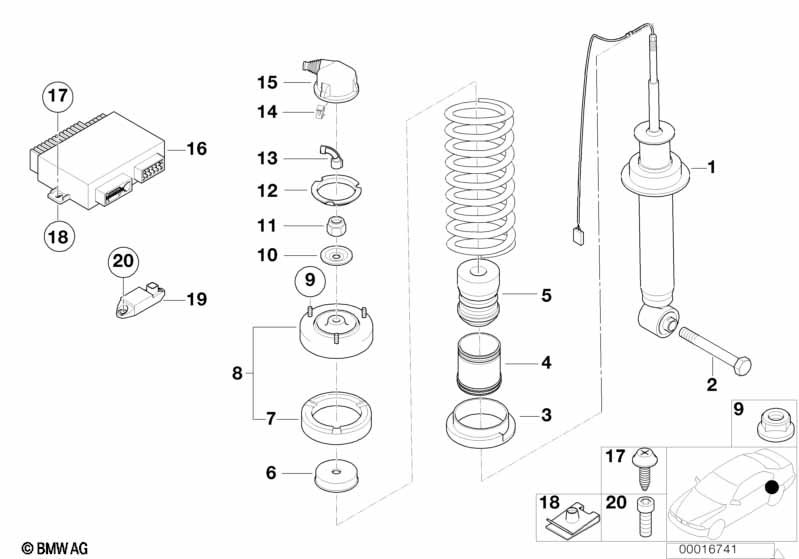 17
16
18
20
19
15
14
13
12
11
10
9
8
7
6
5
4
3
1
2
9
17
18
20
© BMW AG
00016741