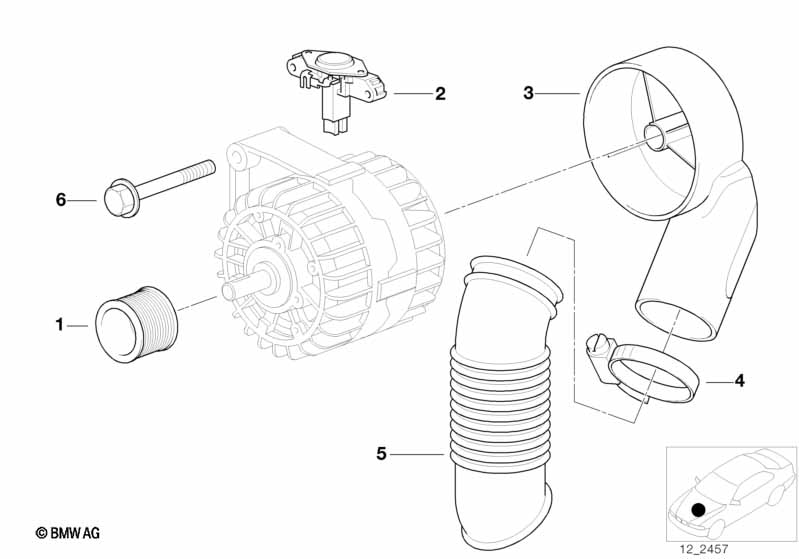 2
3
6
1
4
5
© BMW AG
12_2457