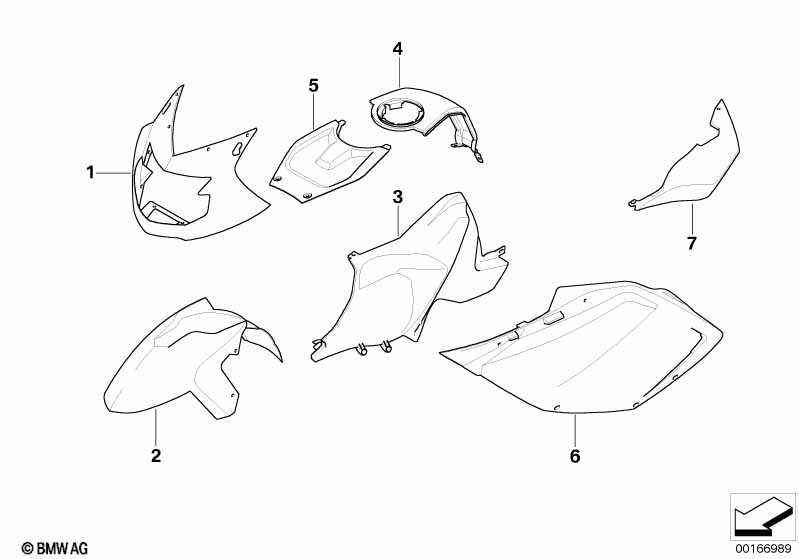 4
5
1
3
7
2
6
© BMW AG
00166989