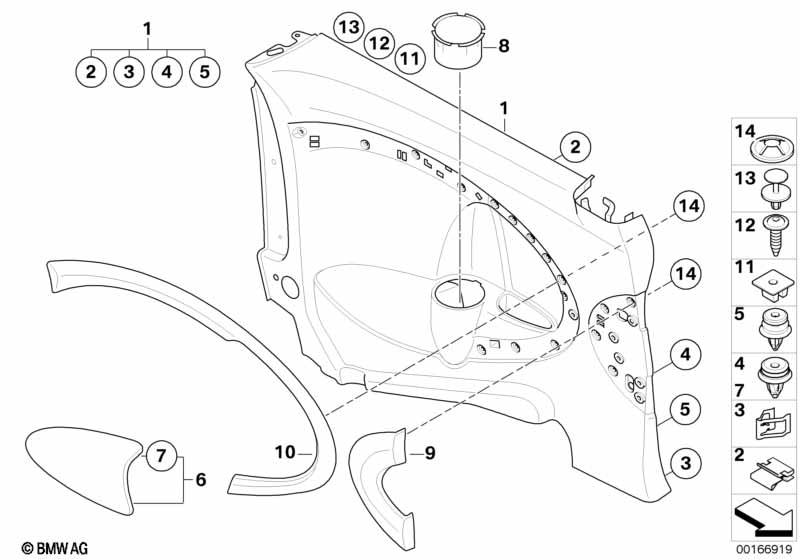 1
2 3 4 5
13 12 11
8
1
2
14
14
4
5
3
10
9
7
6
14
13
12
11
5
4
7
3
2
© BMW AG
00166919