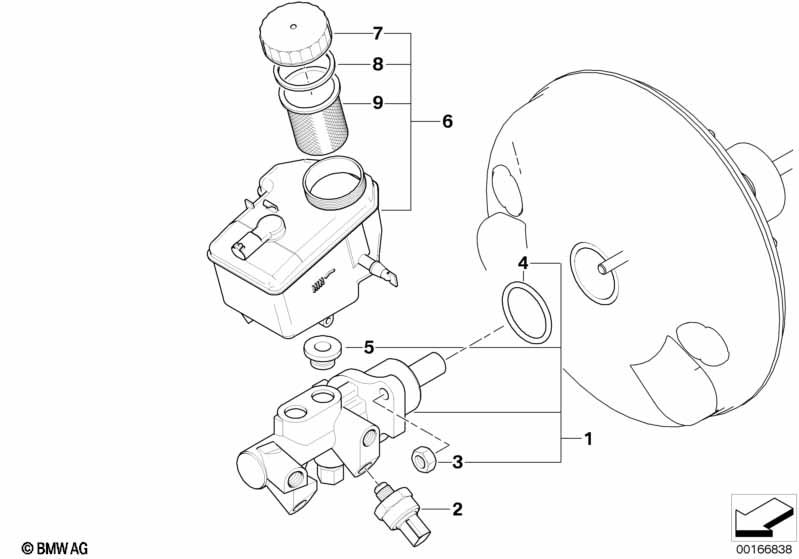 7
8
9
6
4
5
1
3
2
© BMW AG
00166838