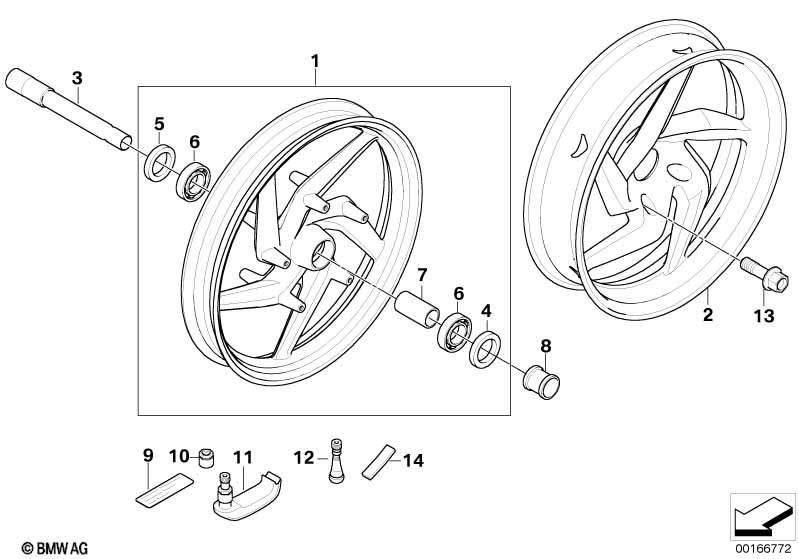 3
1
5
6
7
6
4
8
2
13
9
10
11
12
14
© BMW AG
00166772