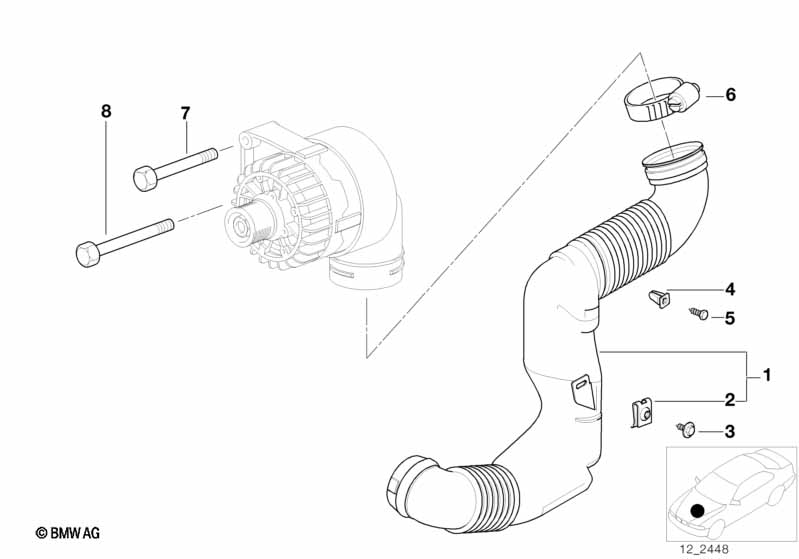 8
7
6
4
5
1
2
3
© BMW AG
12_2448