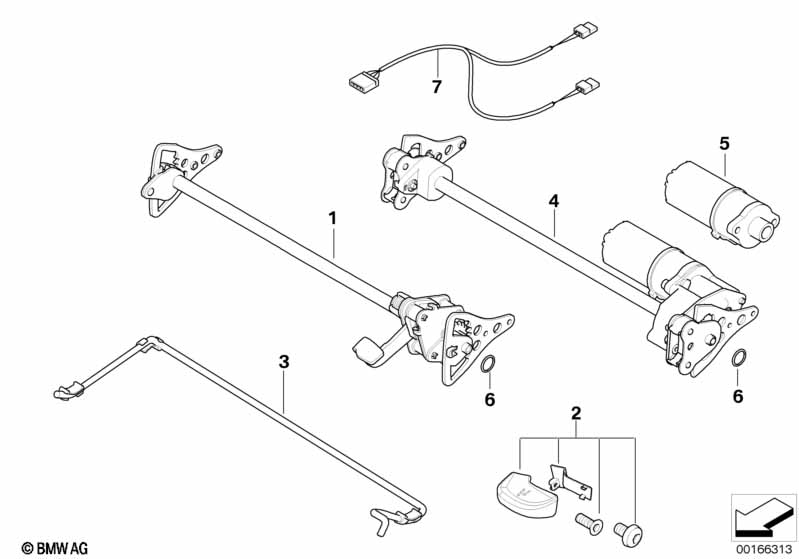 7
5
1
4
3
6
6
2
© BMW AG
00166313