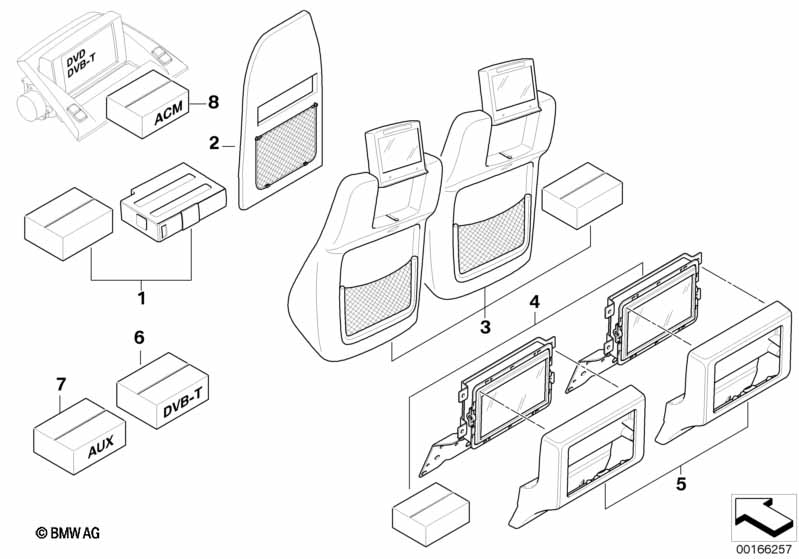 DVD
DVB-T

ACM
8

2

1

3

4

6

DVB-T

7

AUX

5

© BMW AG

00166257