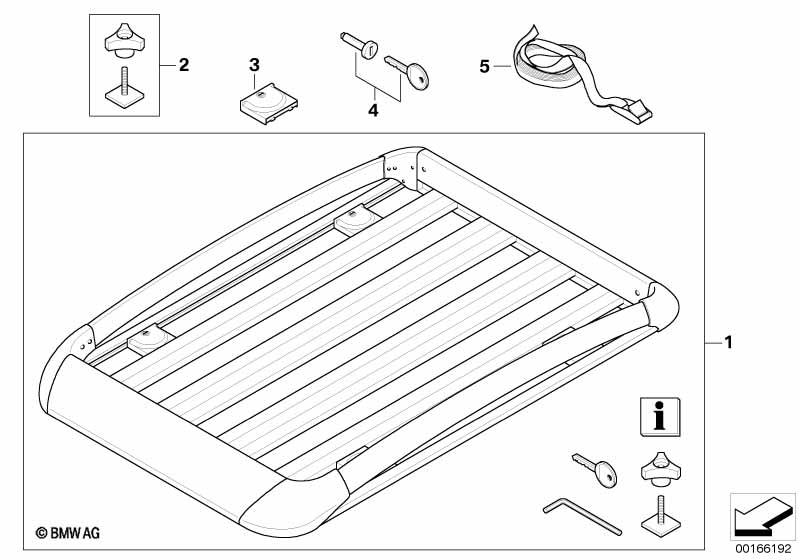 2
3
4
5
1
i
© BMW AG
00166192