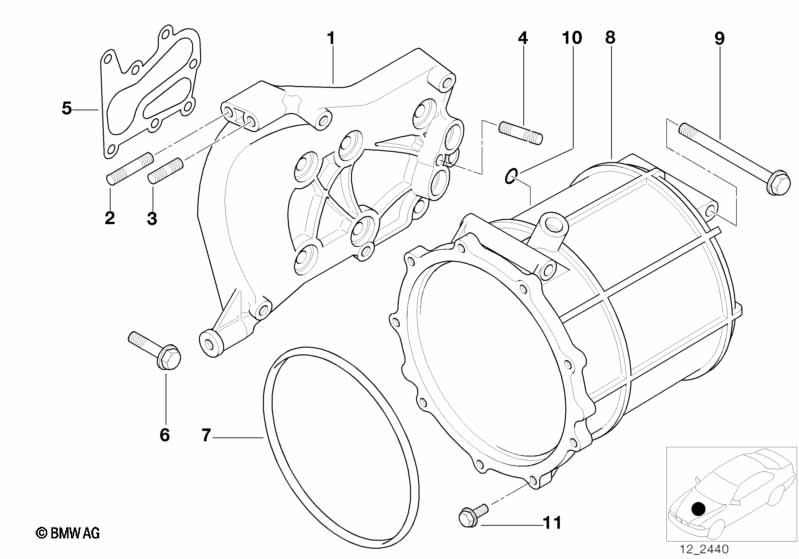 1
4
10
8
9
5
2
3
6
7
11
© BMW AG
12_2440