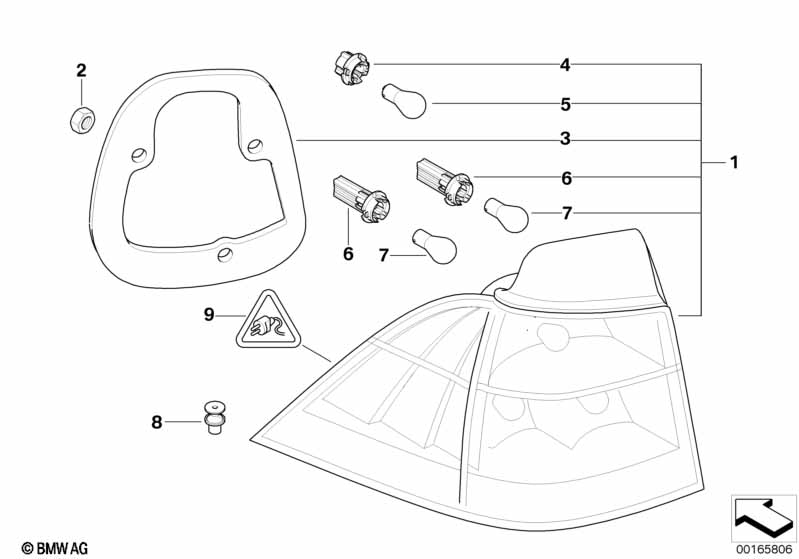 2
4
5
3
1
6
7
6
7
9
8
© BMW AG
00165806