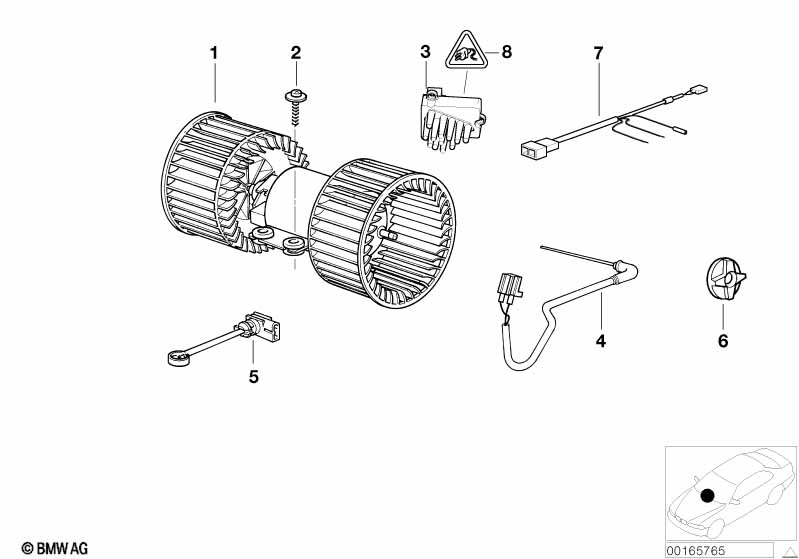 1
2
3
8
7
4
6
5
© BMW AG
00165765