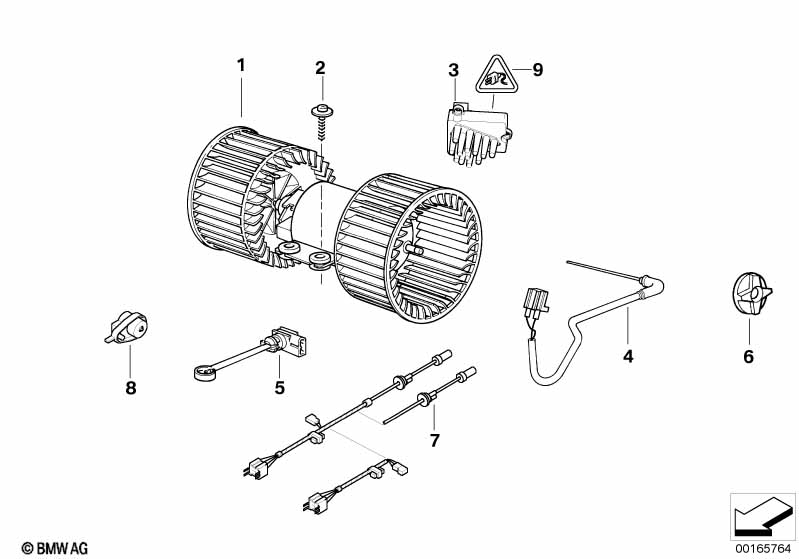 1
2
3
9
4
6
8
5
7
© BMW AG
00165764