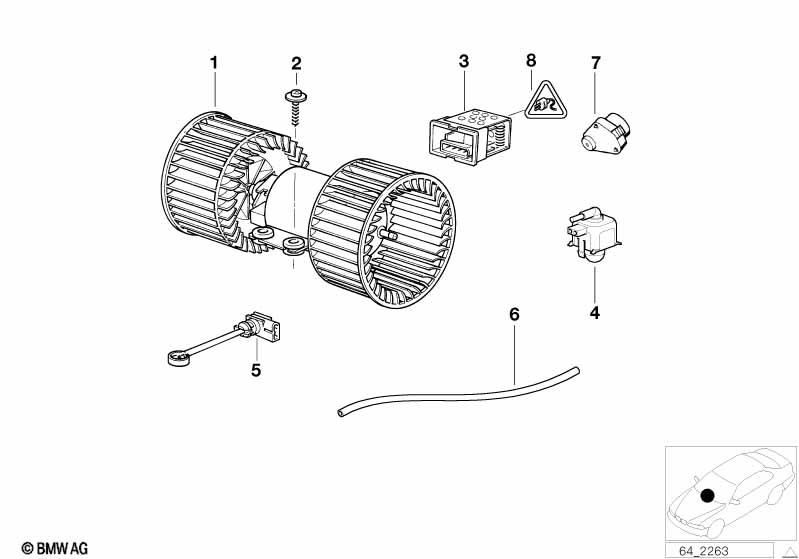 1
2
3
8
7
4
6
5
© BMW AG
64_2263