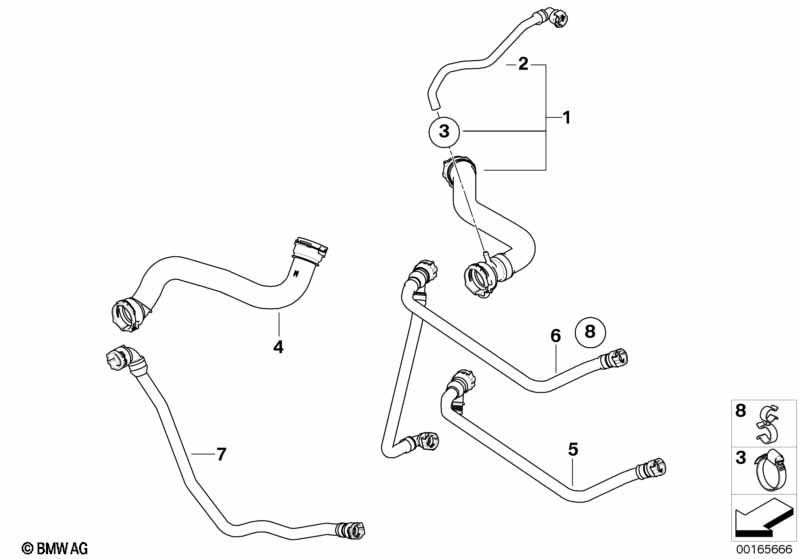 2
1
3
4
6
8
7
5
8
3
© BMW AG
00165666