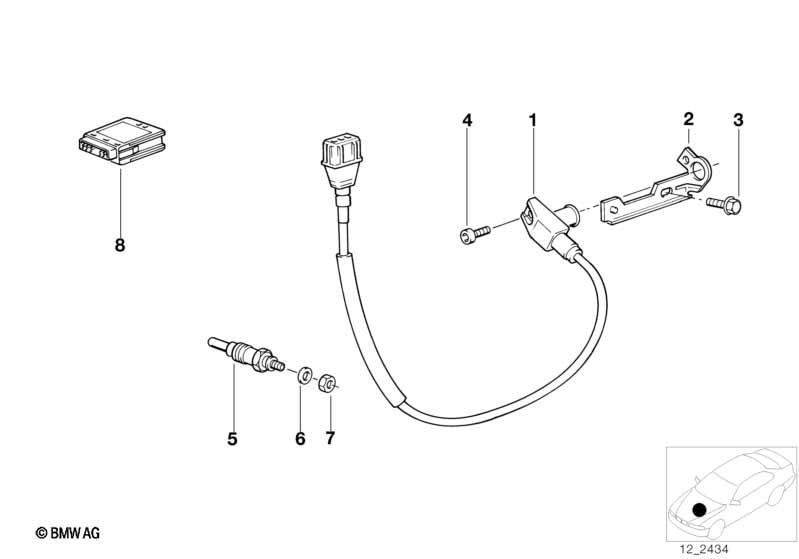 4
1
2
3
8
5
6
7
© BMW AG
12_2434